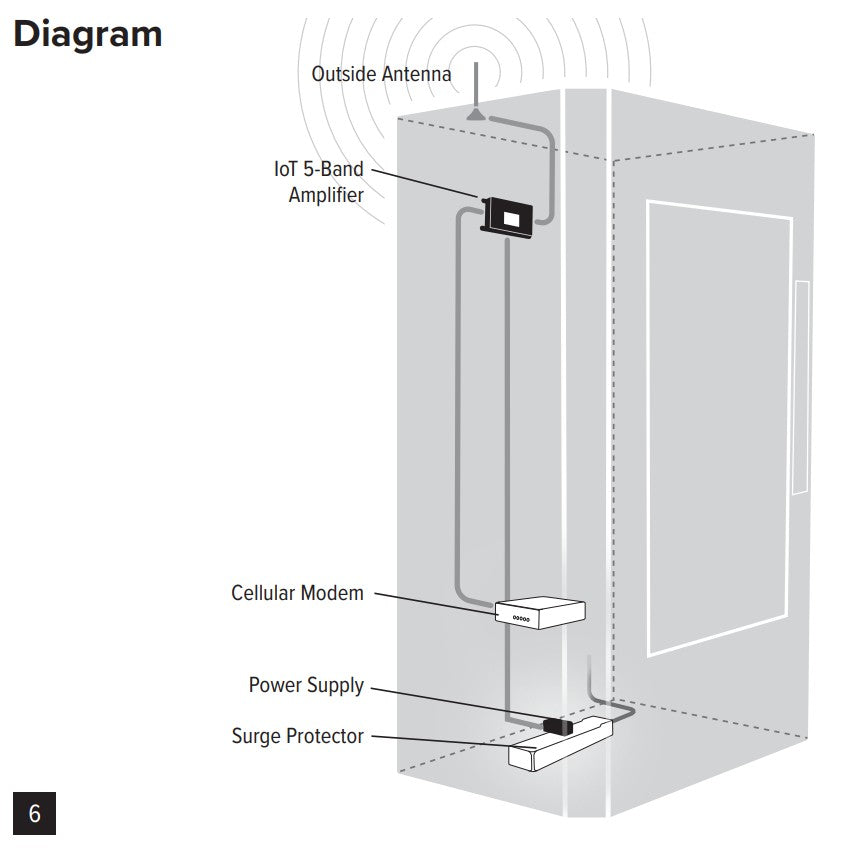 Diagram

Outside Antenna

IoT 5-Band Amplifier

Cellular Modem

Power Supply

Surge Protector

6