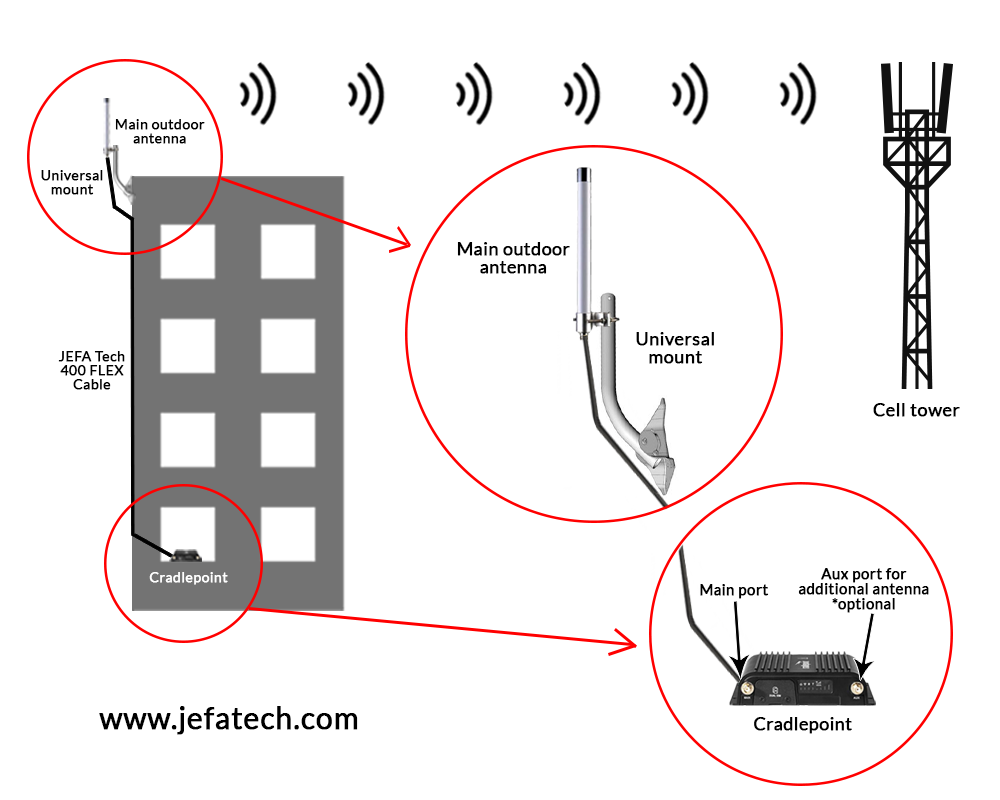 Main outdoor antenna

Universal mount

JEFA Tech 400 FLEX Cable

Cradlepoint

Main outdoor antenna

Universal mount

Cell tower

Main port

Aux port for additional antenna *optional

Cradlepoint

www.jefatech.com