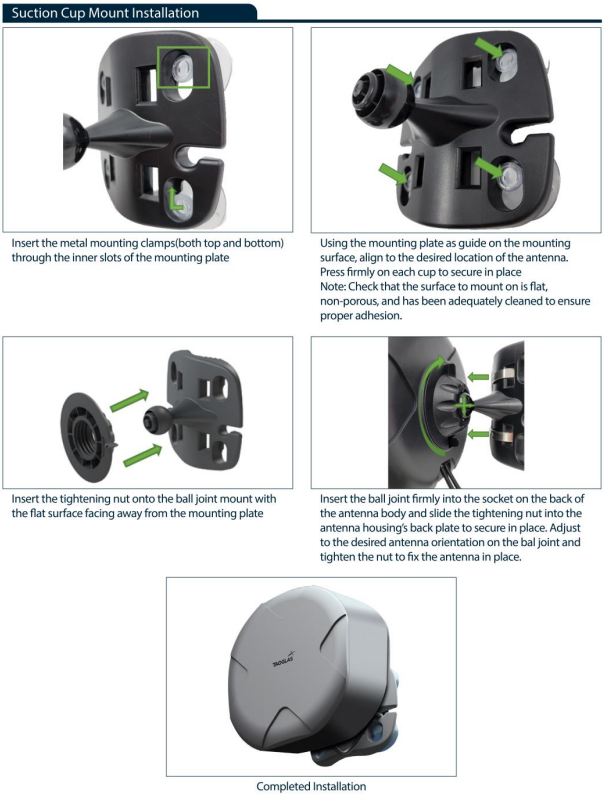 Suction Cup Mount Installation

Insert the metal mounting clamps(both top and bottom) through the inner slots of the mounting plate

Using the mounting plate as guide on the mounting surface, align to the desired location of the antenna. Press firmly on each cup to secure in place
Note: Check that the surface to mount on is flat, non-porous, and has been adequately cleaned to ensure proper adhesion.

Insert the tightening nut onto the ball joint mount with the flat surface facing away from the mounting plate

Insert the ball joint firmly into the socket on the back of the antenna body and slide the tightening nut into the antenna housing's back plate to secure in place. Adjust to the desired antenna orientation on the bal joint and tighten the nut to fix the antenna in place.

TAOGLAS

Completed Installation