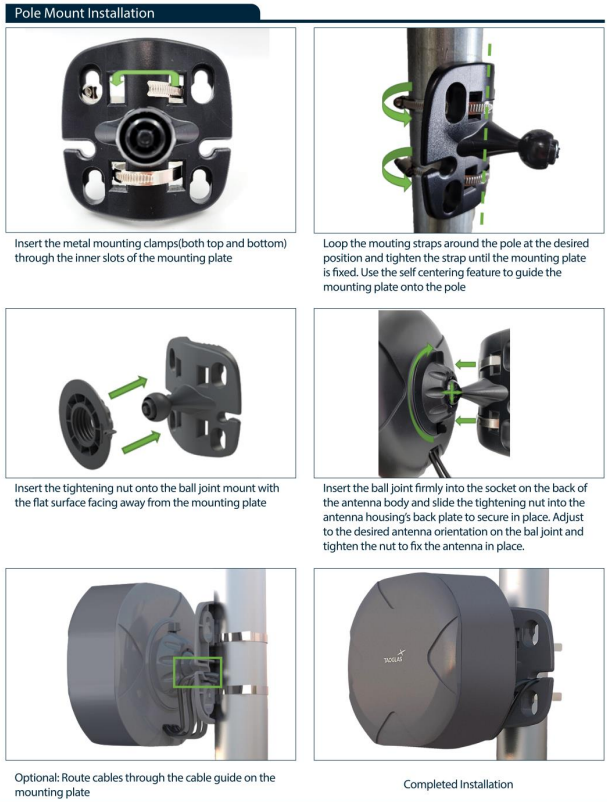 Pole Mount Installation

Insert the metal mounting clamps(both top and bottom) through the inner slots of the mounting plate

Loop the mouting straps around the pole at the desired position and tighten the strap until the mounting plate is fixed. Use the self centering feature to guide the mounting plate onto the pole

Insert the tightening nut onto the ball joint mount with the flat surface facing away from the mounting plate

Insert the ball joint firmly into the socket on the back of the antenna body and slide the tightening nut into the antenna housing's back plate to secure in place. Adjust to the desired antenna orientation on the bal joint and tighten the nut to fix the antenna in place.

TAOGLAS

Optional: Route cables through the cable guide on the mounting plate

Completed Installation